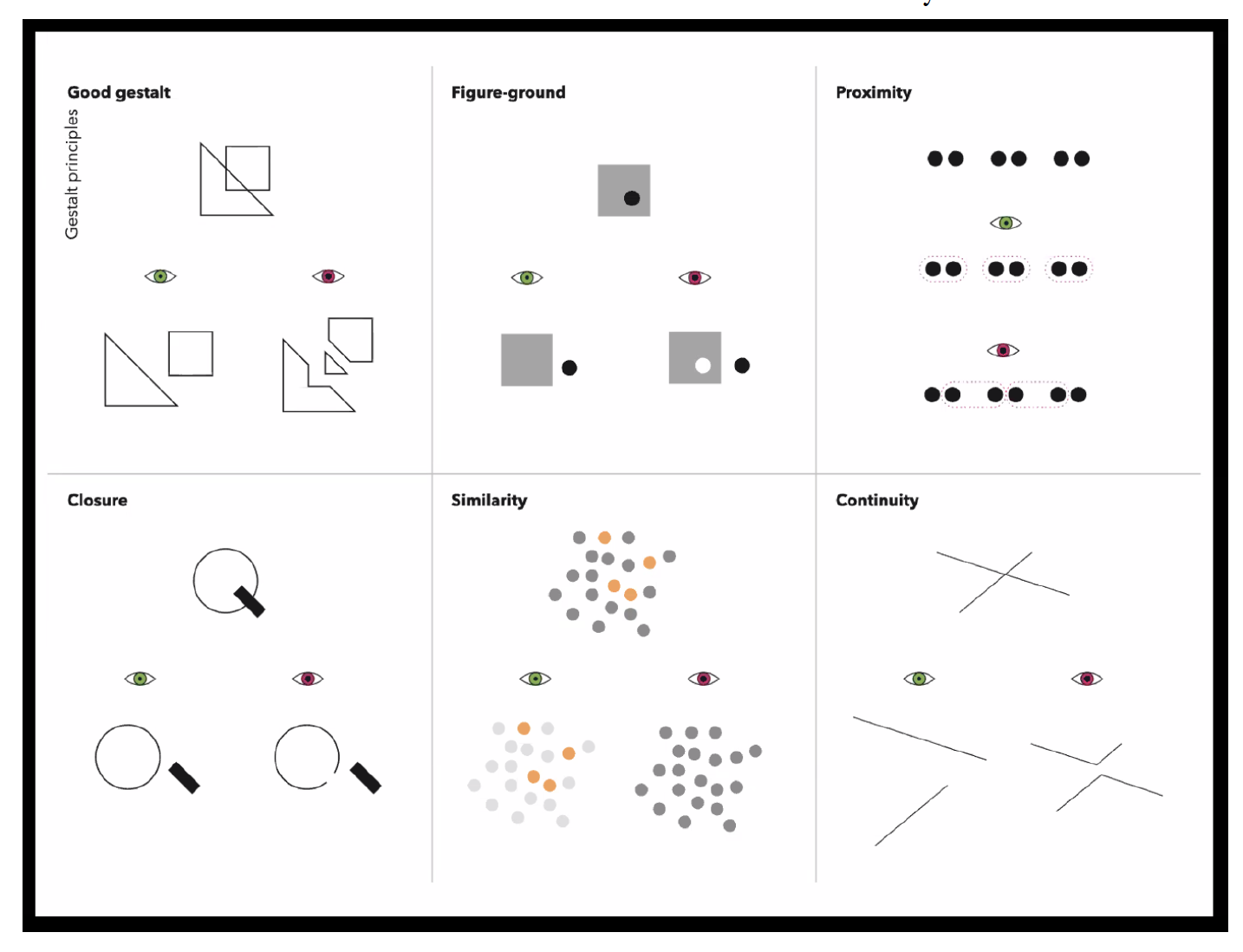 Gestalt principles

Good gestalt

Figure-ground

Proximity

Closure

Similarity

Continuity