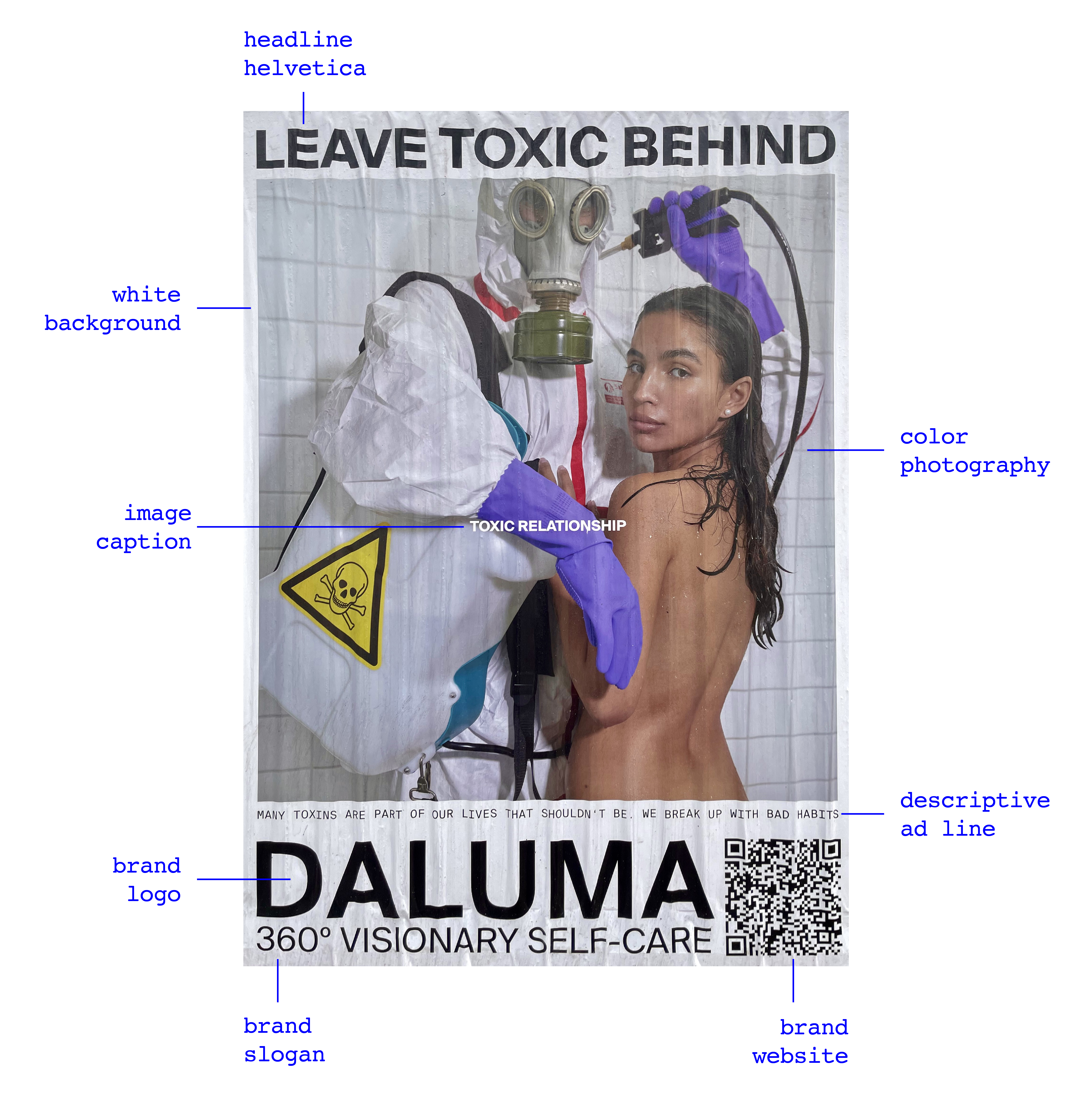 headline
helvetica

LEAVE TOXIC BEHIND

white
background

color
photography

image
caption

TOXIC RELATIONSHIP

MANY TOXINS ARE PART OF OUR LIVES THAT SHOULDN'T BE. WE BREAK UP WITH BAD HABITS

descriptive
ad line

brand
logo

DALUMA

360° VISIONARY SELF-CARE

brand
slogan

brand
website